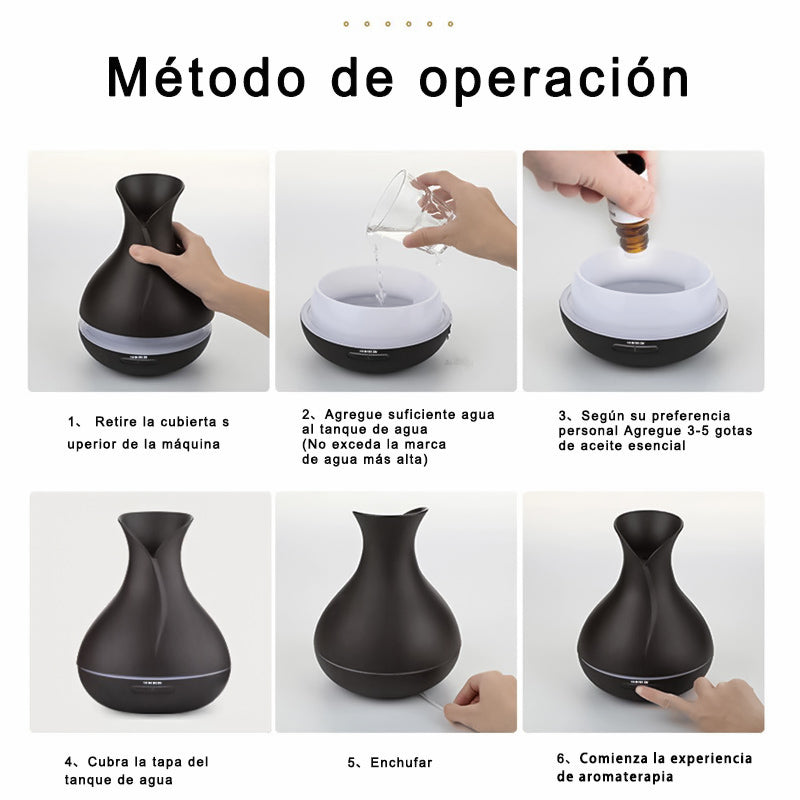 Método de operación

1、 Retire la cubierta s uperior de la máquina

2、Agregue suficiente agua al tanque de agua (No exceda la marca de agua más alta)

3、Según su preferencia personal Agregue 3-5 gotas de aceite esencial

4、Cubra la tapa del tanque de agua

5、Enchufar

6、Comienza la experiencia de aromaterapia