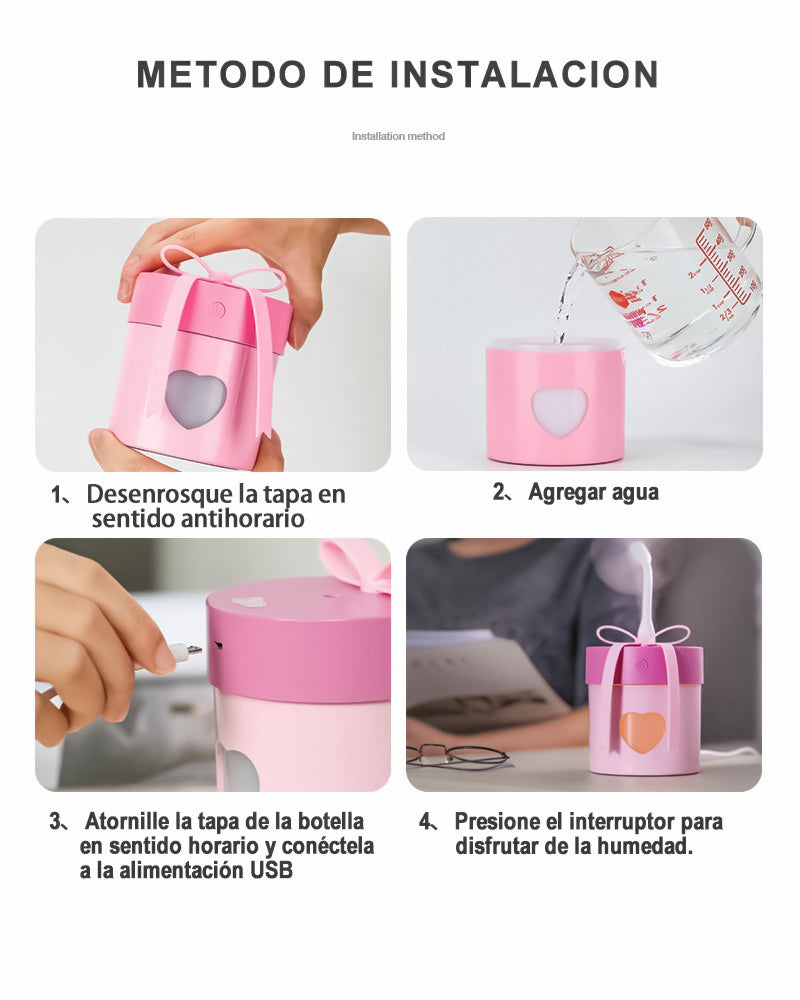 METODO DE INSTALACION

Installation method

1、Desenrosque la tapa en sentido antihorario

2、Agregar agua

3、Atornille la tapa de la botella en sentido horario y conéctela a la alimentación USB

4、Presione el interruptor para disfrutar de la humedad.