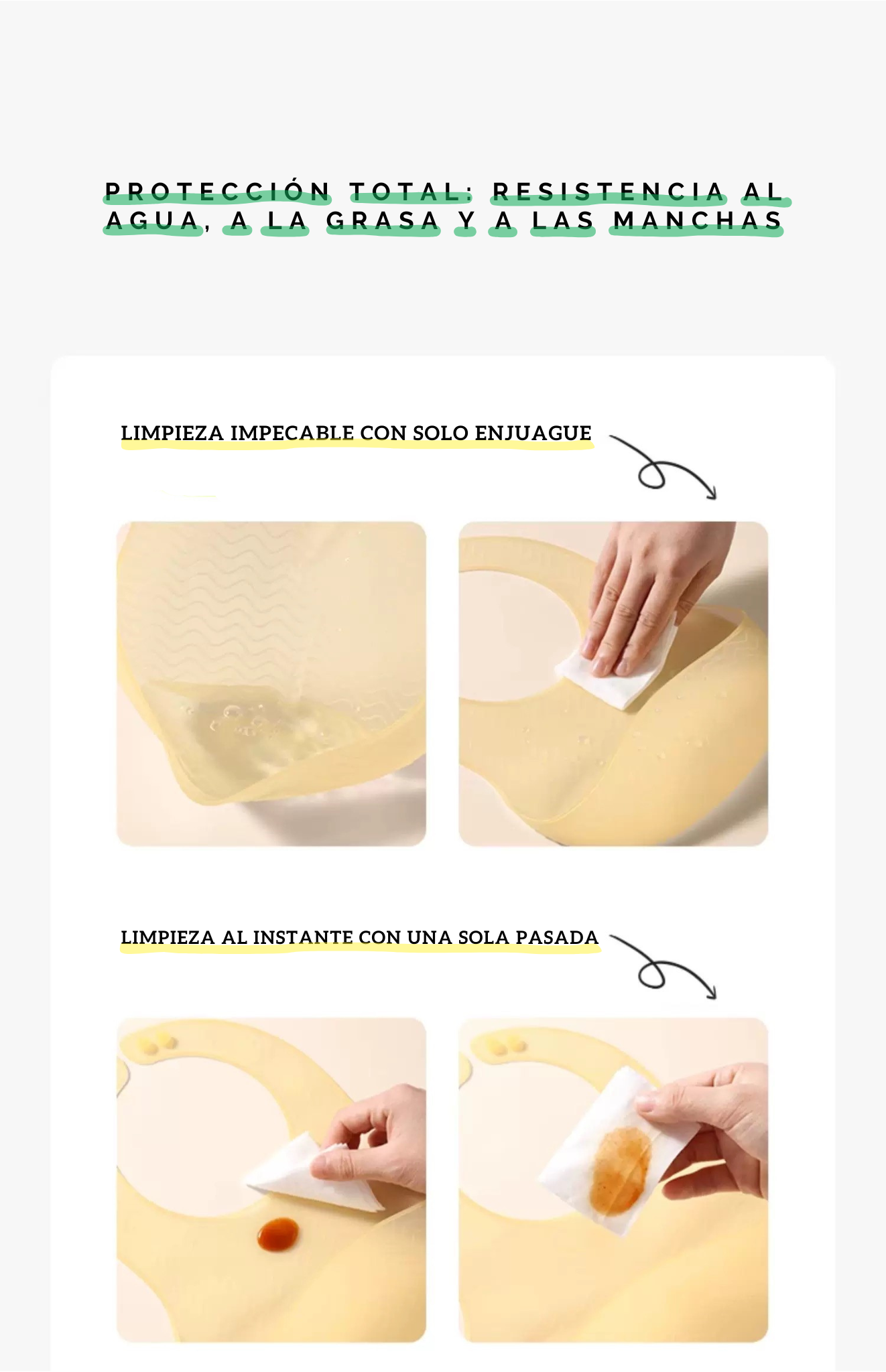 PROTECCIÓN TOTAL: RESISTENCIA AL AGUA, A LA GRASA Y A LAS MANCHAS

LIMPIEZA IMPECABLE CON SOLO ENJUAGUE

LIMPIEZA AL INSTANTE CON UNA SOLA PASADA