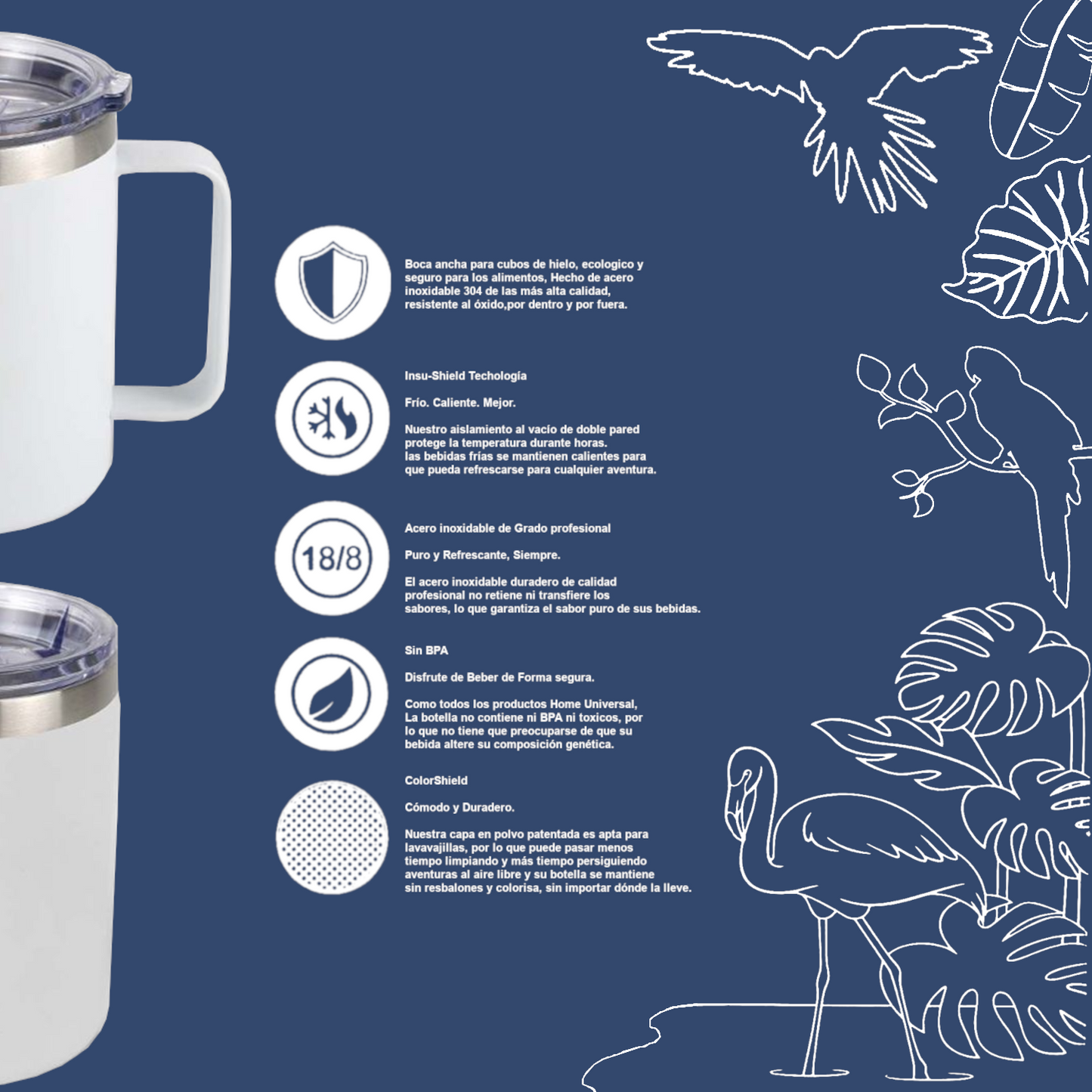 Boca ancha para cubos de hielo, ecologico y seguro para los alimentos, Hecho de acero inoxidable 304 de las más alta calidad, resistente al óxido,por dentro y por fuera.

Insu-Shield Techología

Frío. Caliente. Mejor.

Nuestro aislamiento al vacío de doble pared protege la temperatura durante horas. las bebidas frías se mantienen calientes para que pueda refrescarse para cualquier aventura.

18/8

Acero inoxidable de Grado profesional

Puro y Refrescante, Siempre.

El acero inoxidable duradero de calidad profesional no retiene ni transfiere los sabores, lo que garantiza el sabor puro de sus bebidas.

Sin BPA

Disfrute de Beber de Forma segura.

Como todos los productos Home Universal, La botella no contiene ni BPA ni toxicos, por lo que no tiene que preocuparse de que su bebida altere su composición genética.

ColorShield

Cómodo y Duradero.

Nuestra capa en polvo patentada es apta para lavavajillas, por lo que puede pasar menos tiempo limpiando y más tiempo persiguiendo aventuras al aire libre y su botella se mantiene sin resbalones y colorisa, sin importar dónde la lleve.