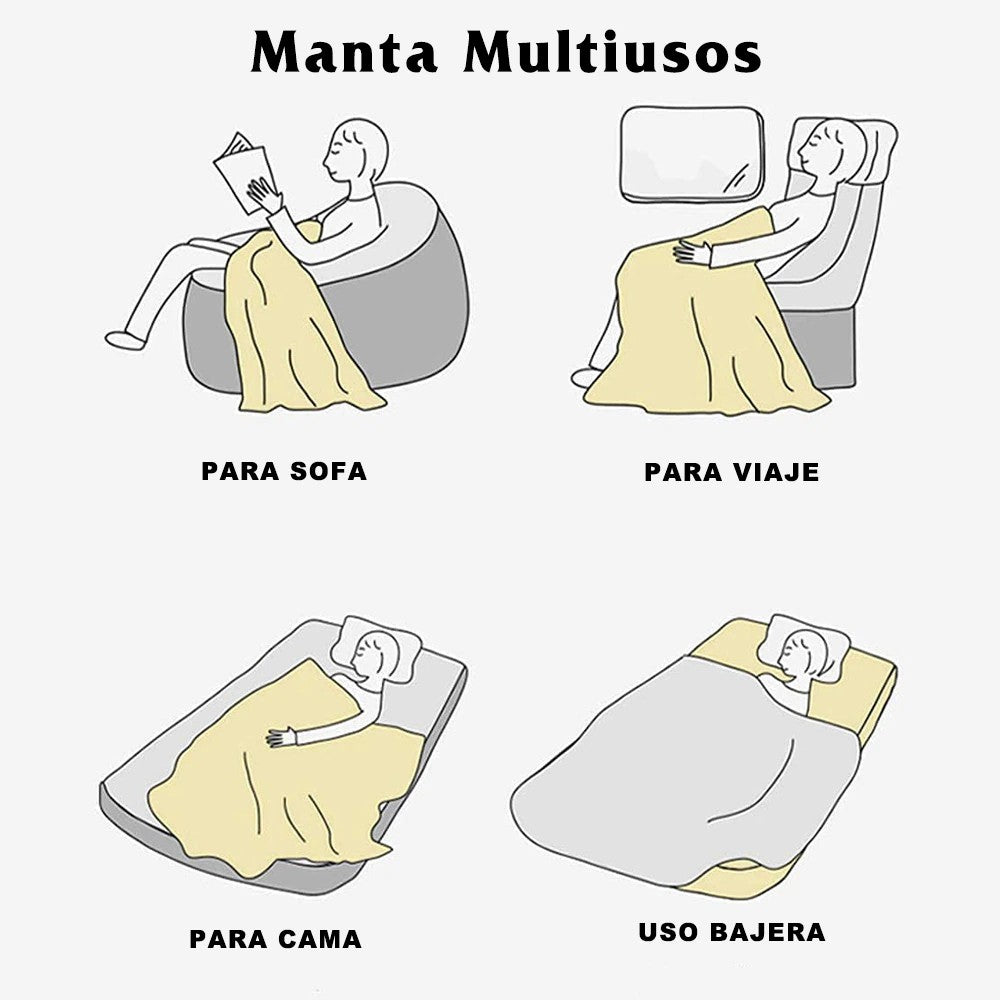 Manta Multiusos

PARA SOFA

PARA VIAJE

PARA CAMA

USO BAJERA