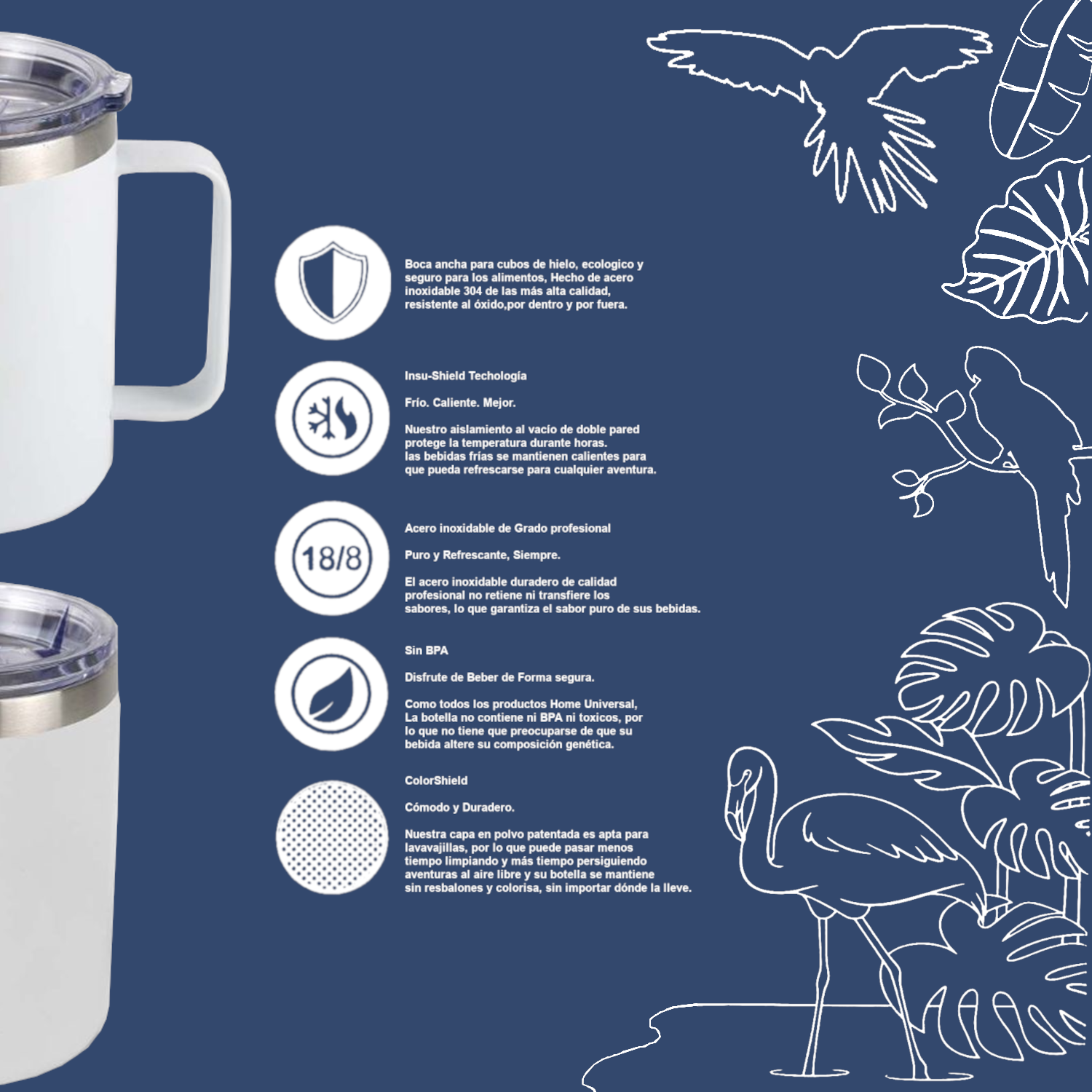 Boca ancha para cubos de hielo, ecologico y seguro para los alimentos, Hecho de acero inoxidable 304 de las más alta calidad, resistente al óxido,por dentro y por fuera.

Insu-Shield Techología

Frío. Caliente. Mejor.

Nuestro aislamiento al vacío de doble pared protege la temperatura durante horas. las bebidas frías se mantienen calientes para que pueda refrescarse para cualquier aventura.

18/8

Acero inoxidable de Grado profesional

Puro y Refrescante, Siempre.

El acero inoxidable duradero de calidad profesional no retiene ni transfiere los sabores, lo que garantiza el sabor puro de sus bebidas.

Sin BPA

Disfrute de Beber de Forma segura.

Como todos los productos Home Universal, La botella no contiene ni BPA ni toxicos, por lo que no tiene que preocuparse de que su bebida altere su composición genética.

ColorShield

Cómodo y Duradero.

Nuestra capa en polvo patentada es apta para lavavajillas, por lo que puede pasar menos tiempo limpiando y más tiempo persiguiendo aventuras al aire libre y su botella se mantiene sin resbalones y colorisa, sin importar dónde la lleve.