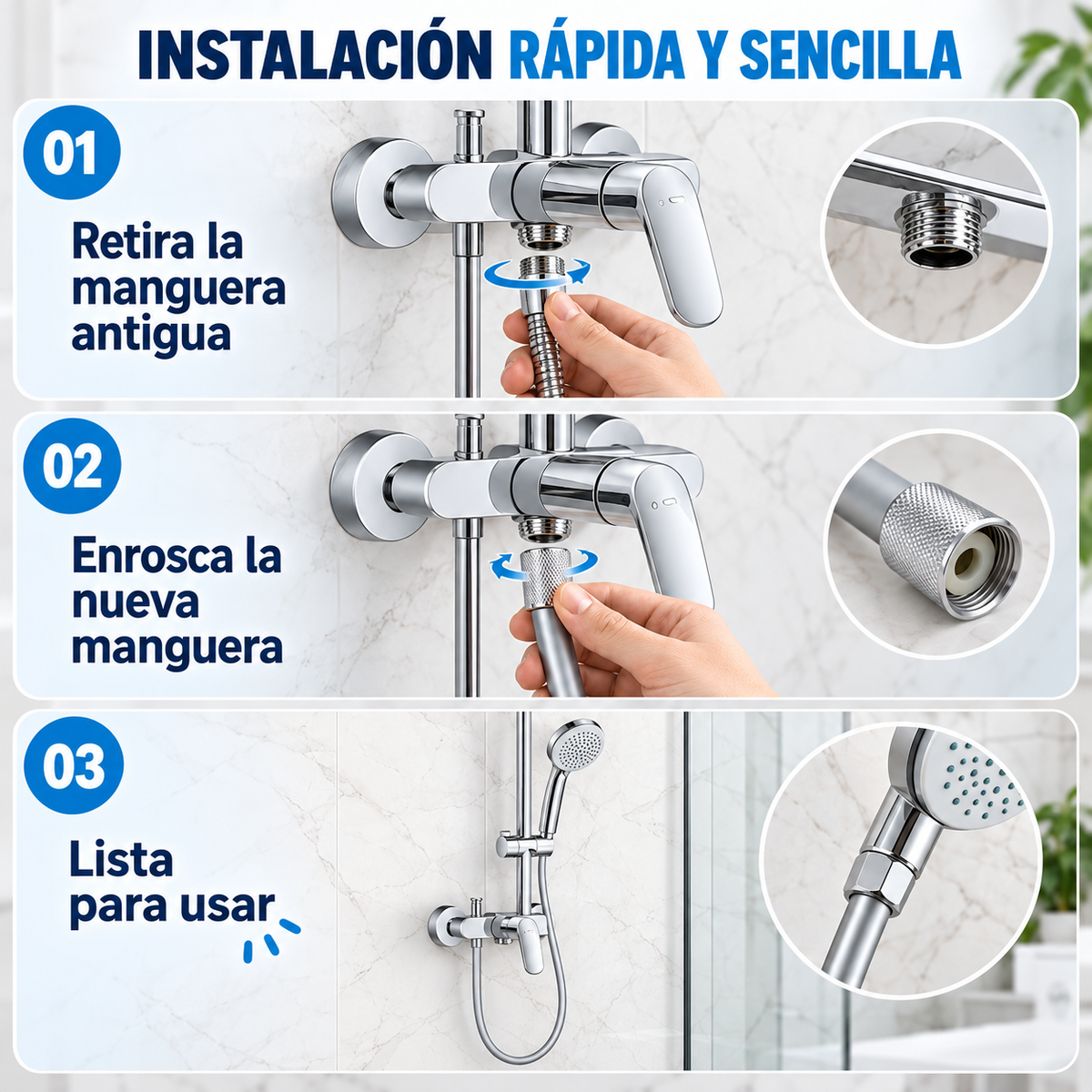 INSTALACIÓN RÁPIDA Y SENCILLA

01

Retira la manguera antigua

02

Enrosca la nueva manguera

03

Lista para usar