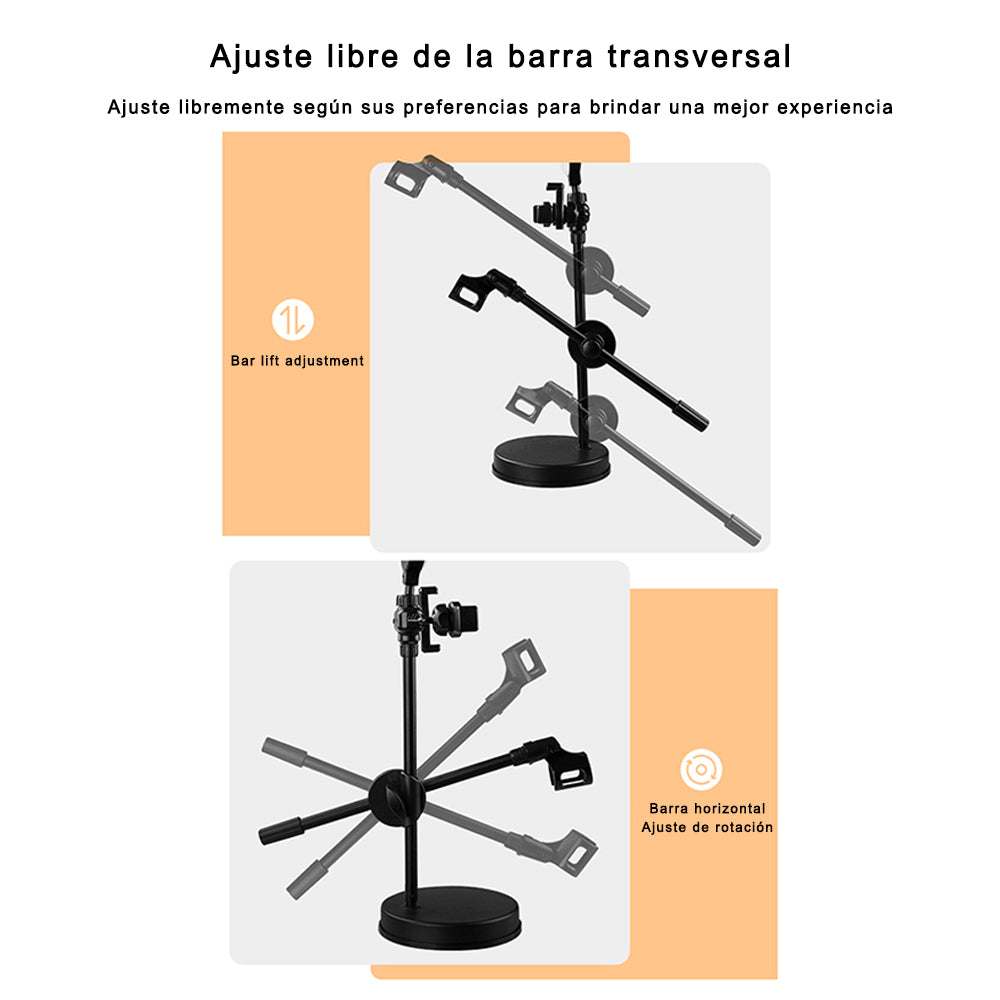 Ajuste libre de la barra transversal

Ajuste libremente según sus preferencias para brindar una mejor experiencia

Bar lift adjustment

Barra horizontal
Ajuste de rotación