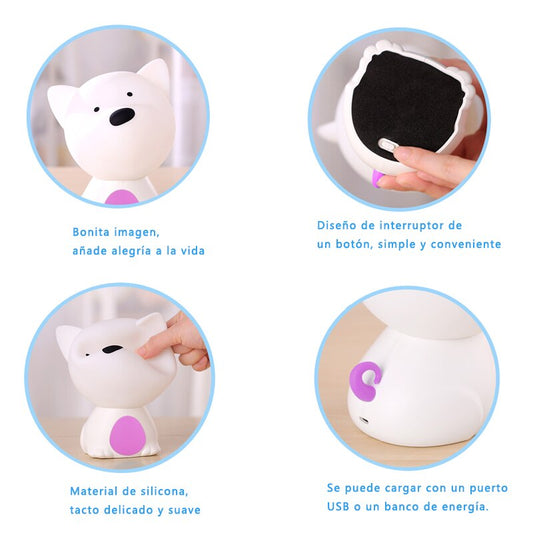 Bonita imagen,
añade alegría a la vida

Diseño de interruptor de
un botón, simple y conveniente

Material de silicona,
tacto delicado y suave

Se puede cargar con un puerto
USB o un banco de energía.