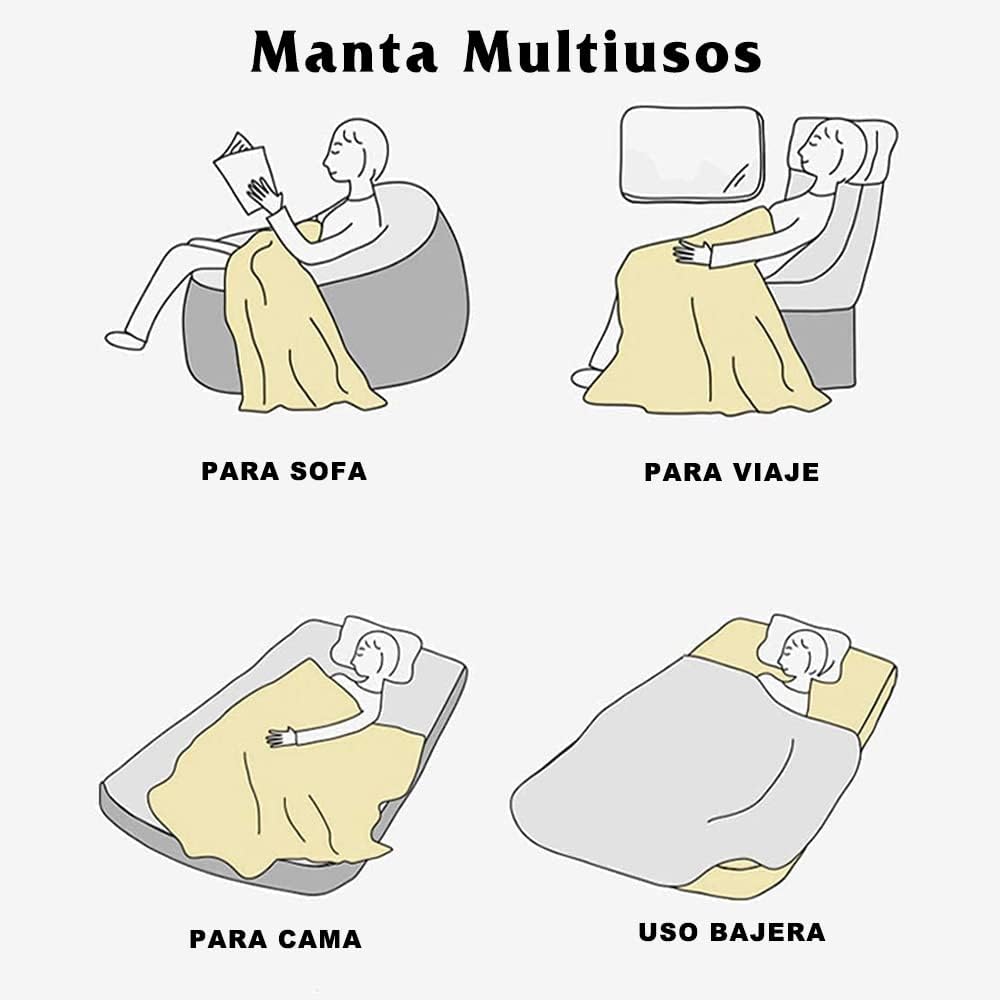 Manta Multiusos

PARA SOFA

PARA VIAJE

PARA CAMA

USO BAJERA